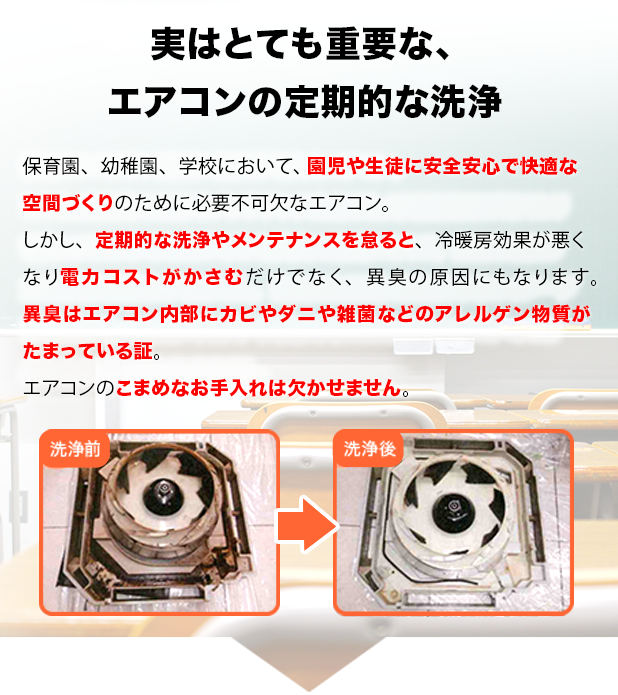 実はとても重要な、
エアコンの定期的な洗浄

保育園、幼稚園、学校において、園児や生徒に安全安心で快適な空間づくりのために必要不可欠なエアコン。
しかし、定期的な洗浄やメンテナンスを怠ると、冷暖房効果が悪くなり電力コストがかさむだけでなく、異臭の原因にもなります。
異臭はエアコン内部にカビやダニや雑菌などのアレルゲン物質がたまっている証。
エアコンのこまめなお手入れは欠かせません。

洗浄前

洗浄後